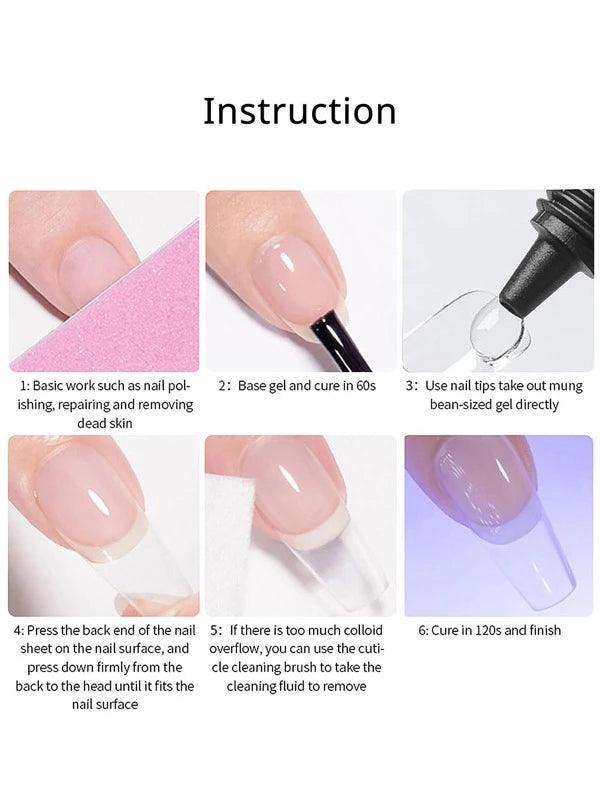 Instruction

1: Basic work such as nail polishing, repairing and removing dead skin

2: Base gel and cure in 60s

3: Use nail tips take out mung bean-sized gel directly

4: Press the back end of the nail sheet on the nail surface, and press down firmly from the back to the head until it fits the nail surface

5: If there is too much colloid overflow, you can use the cuticle cleaning brush to take the cleaning fluid to remove

6: Cure in 120s and finish