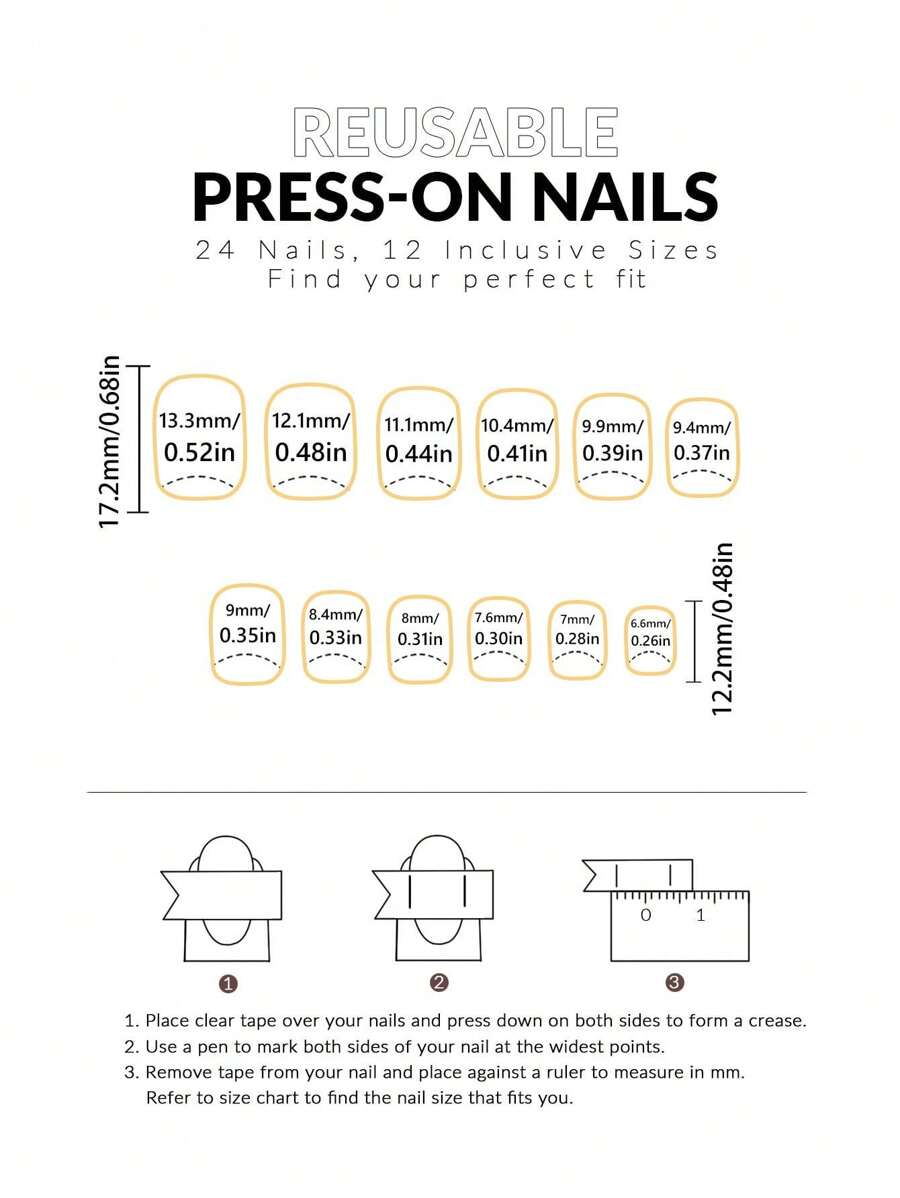 REUSABLE
PRESS-ON NAILS
24 Nails, 12 Inclusive Sizes
Find your perfect fit

17.2mm/0.68in

13.3mm/ 0.52in
12.1mm/ 0.48in
11.1mm/ 0.44in
10.4mm/ 0.41in
9.9mm/ 0.39in
9.4mm/ 0.37in

9mm/ 0.35in
8.4mm/ 0.33in
8mm/ 0.31in
7.6mm/ 0.30in
7mm/ 0.28in
6.6mm/ 0.26in

12.2mm/0.48in

0 1

❶ ❷ ❸

1. Place clear tape over your nails and press down on both sides to form a crease.
2. Use a pen to mark both sides of your nail at the widest points.
3. Remove tape from your nail and place against a ruler to measure in mm. Refer to size chart to find the nail size that fits you.