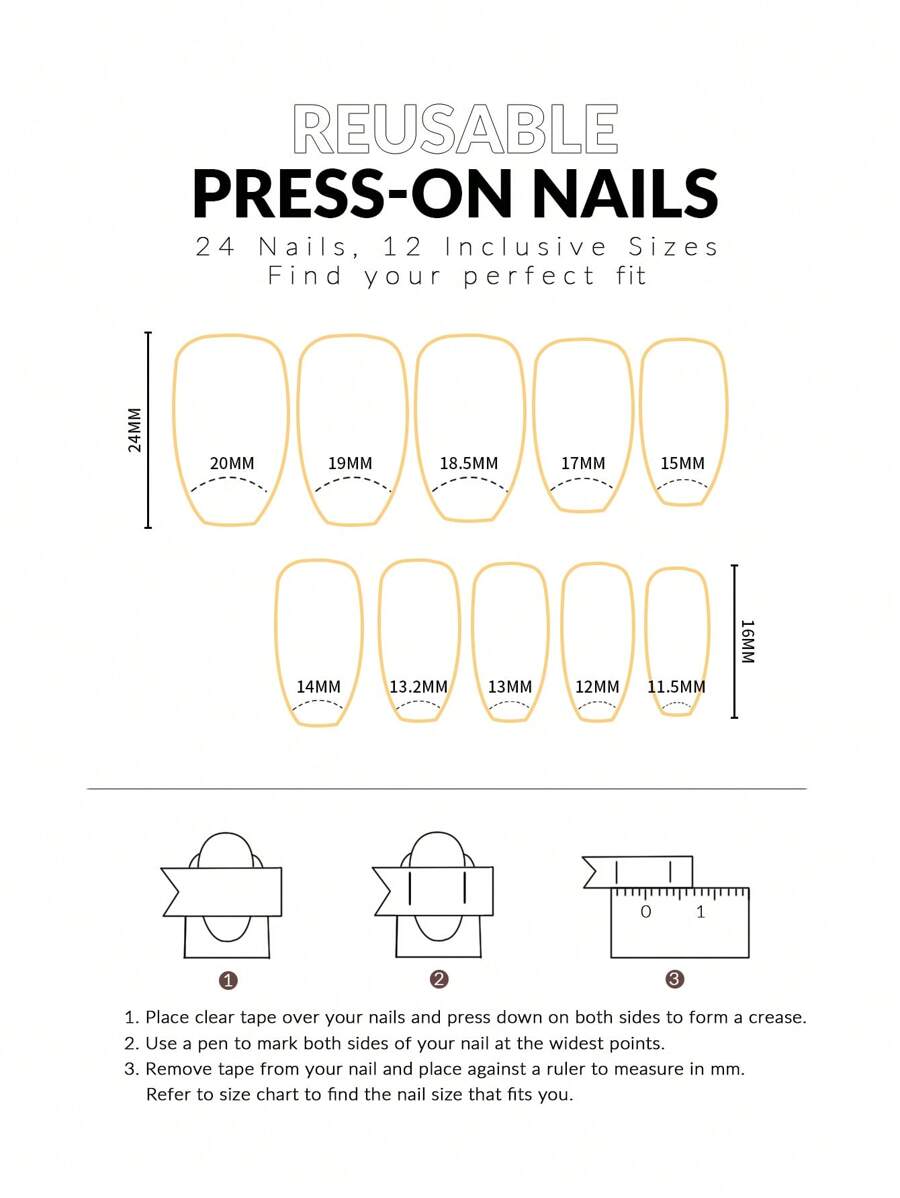 REUSABLE
PRESS-ON NAILS
24 Nails, 12 Inclusive Sizes
Find your perfect fit

24MM
20MM 19MM 18.5MM 17MM 15MM

14MM 13.2MM 13MM 12MM 11.5MM
16MM

0 1

❶ ❷ ❸

1. Place clear tape over your nails and press down on both sides to form a crease.
2. Use a pen to mark both sides of your nail at the widest points.
3. Remove tape from your nail and place against a ruler to measure in mm. Refer to size chart to find the nail size that fits you.