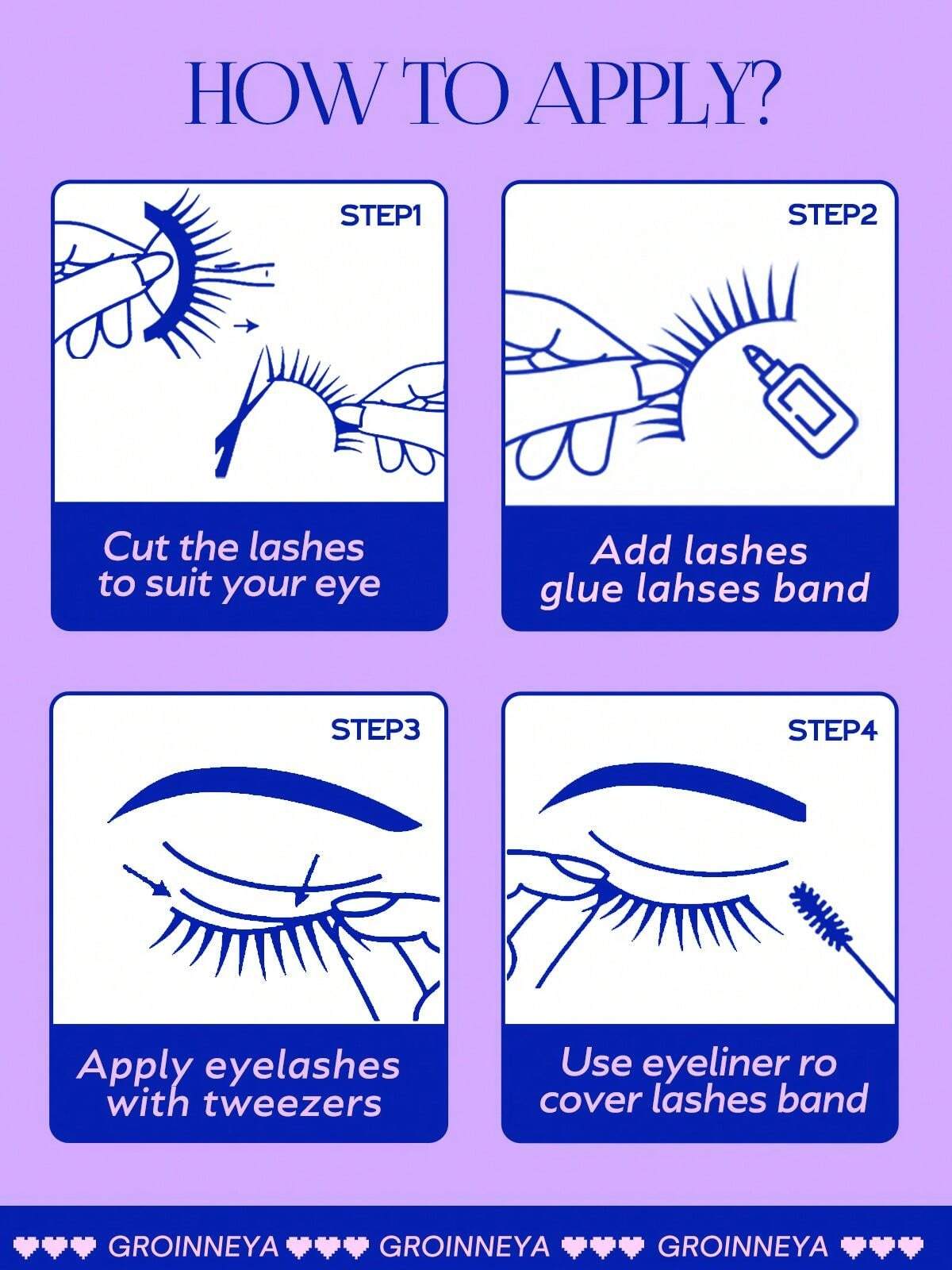 HOW TO APPLY?

STEP1

Cut the lashes to suit your eye

STEP2

Add lashes glue lahses band

STEP3

Apply eyelashes with tweezers

STEP4

Use eyeliner ro cover lashes band

GROINNEYA GROINNEYA GROINNEYA