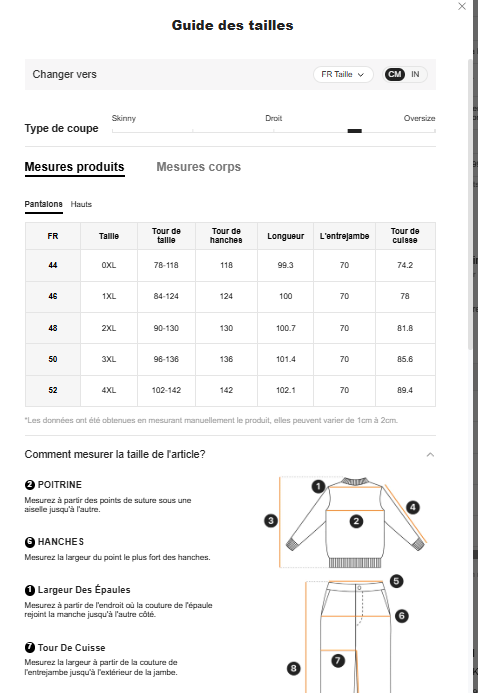 Guide des tailles

Changer vers

FR Taille

CM IN

Type de coupe

Skinny

Droit

Oversize

Mesures produits

Mesures corps

Pantalons

Hauts

| FR | Taille | Tour de taille | Tour de hanches | Longueur | L'entrejambe | Tour de cuisse |
|---|---|---|---|---|---|---|
| 44 | 0XL | 78-118 | 118 | 99.3 | 70 | 74.2 |
| 46 | 1XL | 84-124 | 124 | 100 | 70 | 78 |
| 48 | 2XL | 90-130 | 130 | 100.7 | 70 | 81.8 |
| 50 | 3XL | 96-136 | 136 | 101.4 | 70 | 85.6 |
| 52 | 4XL | 102-142 | 142 | 102.1 | 70 | 89.4 |

*Les données ont été obtenues en mesurant manuellement le produit, elles peuvent varier de 1cm à 2cm.

Comment mesurer la taille de l'article?

2 POITRINE
Mesurez à partir des points de suture sous une aiselle jusqu'à l'autre.

6 HANCHES
Mesurez la largeur du point le plus fort des hanches.

1 Largeur Des Épaules
Mesurez à partir de l'endroit où la couture de l'épaule rejoint la manche jusqu'à l'autre côté.

7 Tour De Cuisse
Mesurez la largeur à partir de la couture de l'entrejambe jusqu'à l'extérieur de la jambe.

1
2
3
4
5
6
7
8